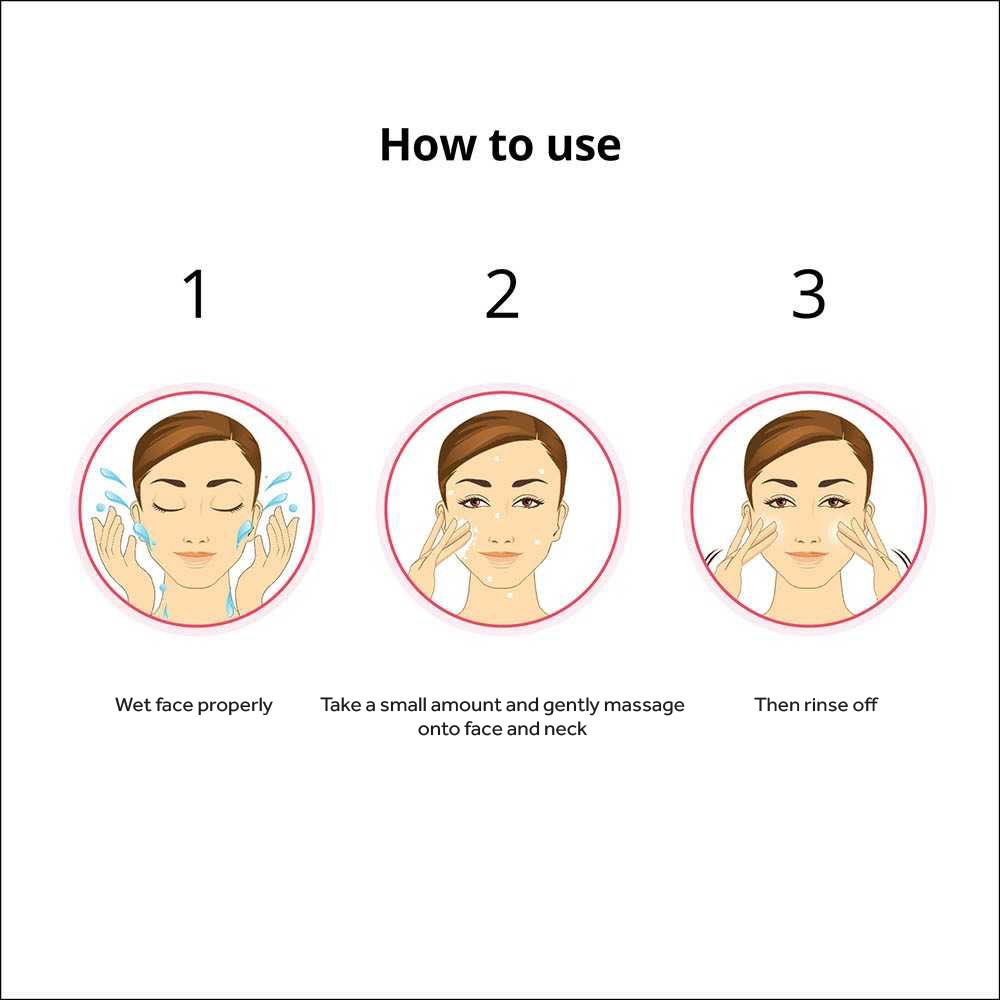 How to use

1

Wet face properly

2

Take a small amount and gently massage onto face and neck

3

Then rinse off