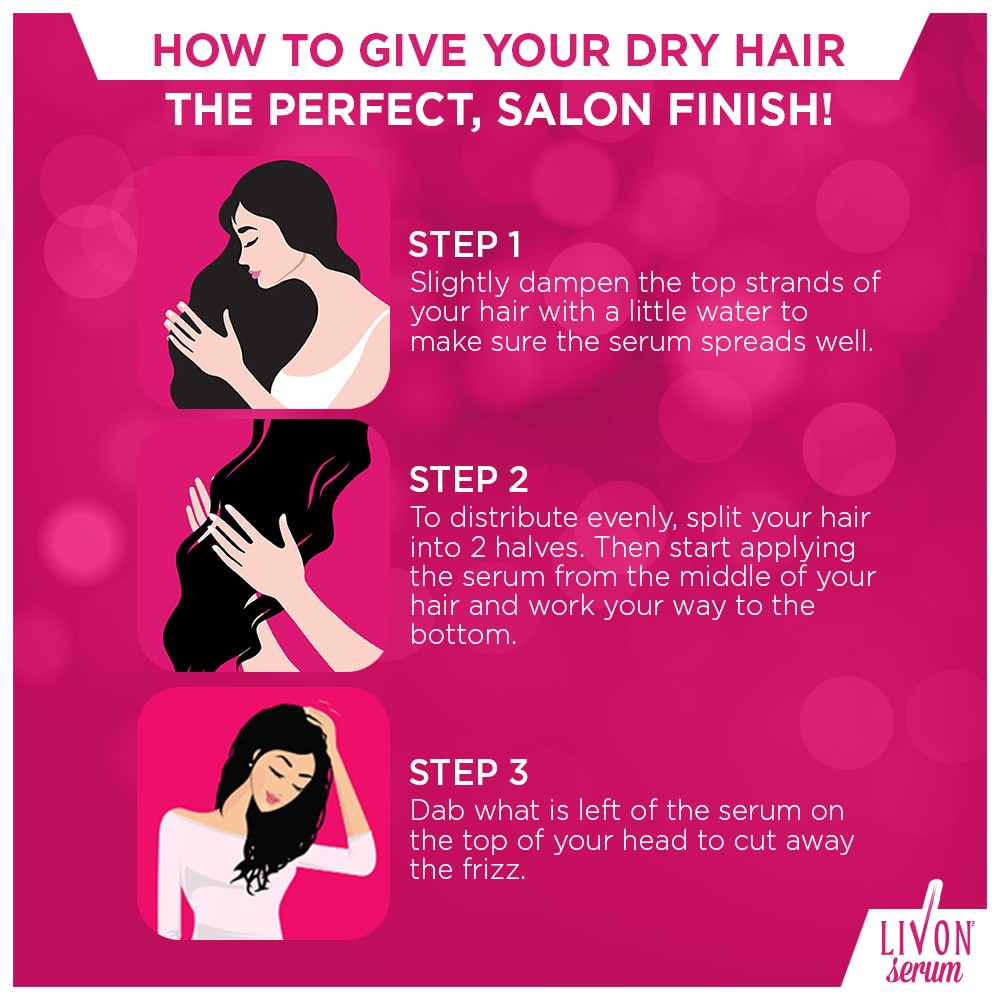 HOW TO GIVE YOUR DRY HAIR
THE PERFECT, SALON FINISH!

STEP 1
Slightly dampen the top strands of your hair with a little water to make sure the serum spreads well.

STEP 2
To distribute evenly, split your hair into 2 halves. Then start applying the serum from the middle of your hair and work your way to the bottom.

STEP 3
Dab what is left of the serum on the top of your head to cut away the frizz.

LIVON
serum