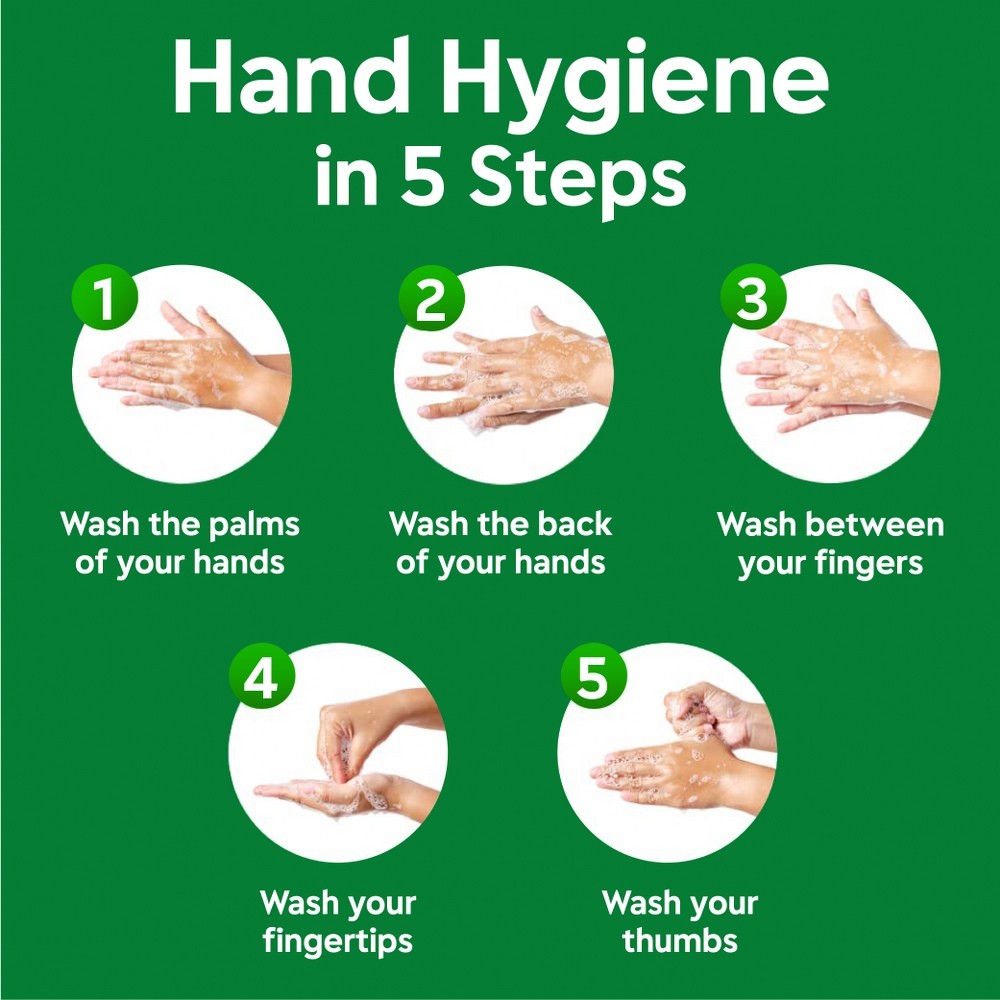 Hand Hygiene
in 5 Steps

1
Wash the palms of your hands

2
Wash the back of your hands

3
Wash between your fingers

4
Wash your fingertips

5
Wash your thumbs