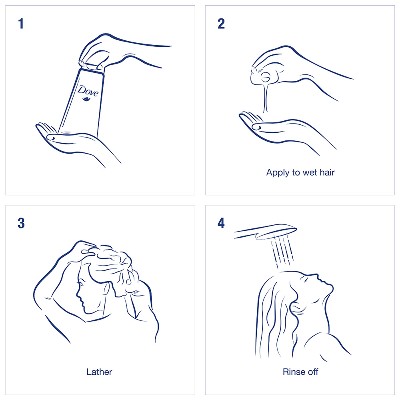 1

Dove

2

Apply to wet hair

3

Lather

4

Rinse off