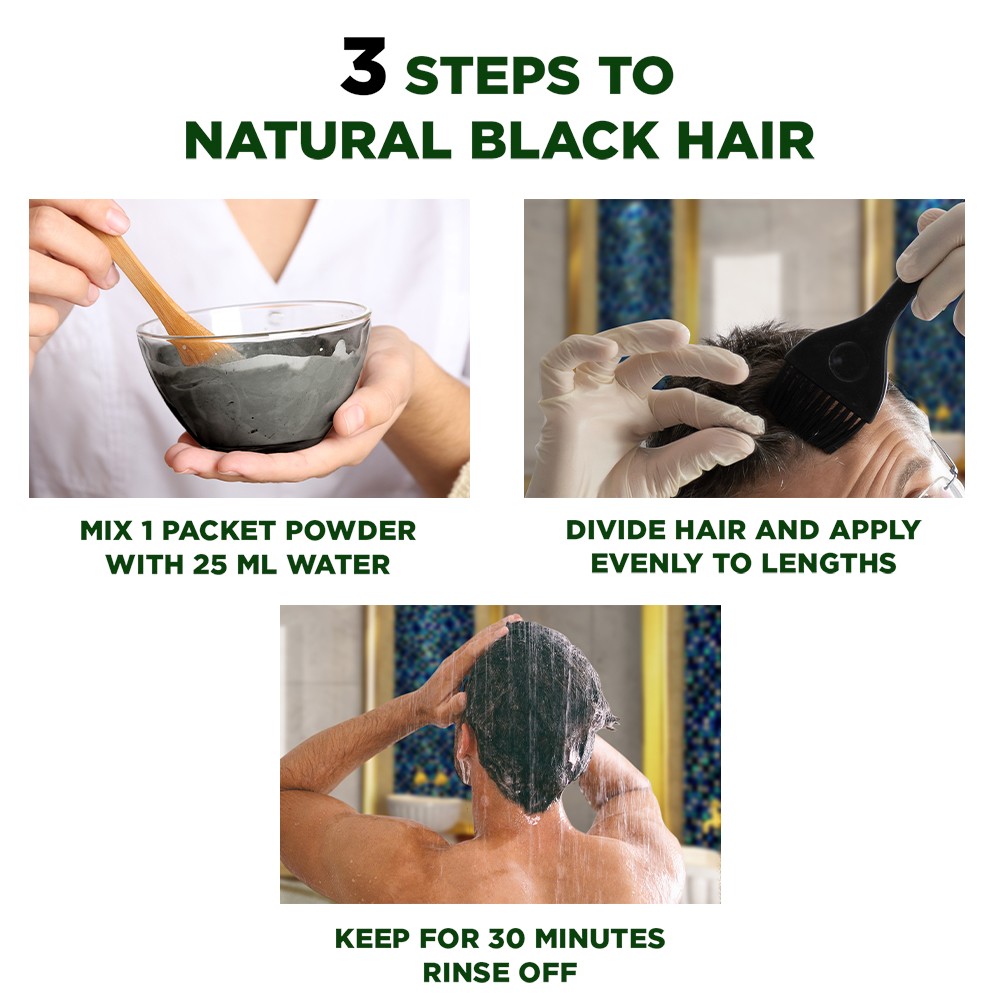 3 STEPS TO
NATURAL BLACK HAIR

MIX 1 PACKET POWDER WITH 25 ML WATER

DIVIDE HAIR AND APPLY EVENLY TO LENGTHS

KEEP FOR 30 MINUTES
RINSE OFF