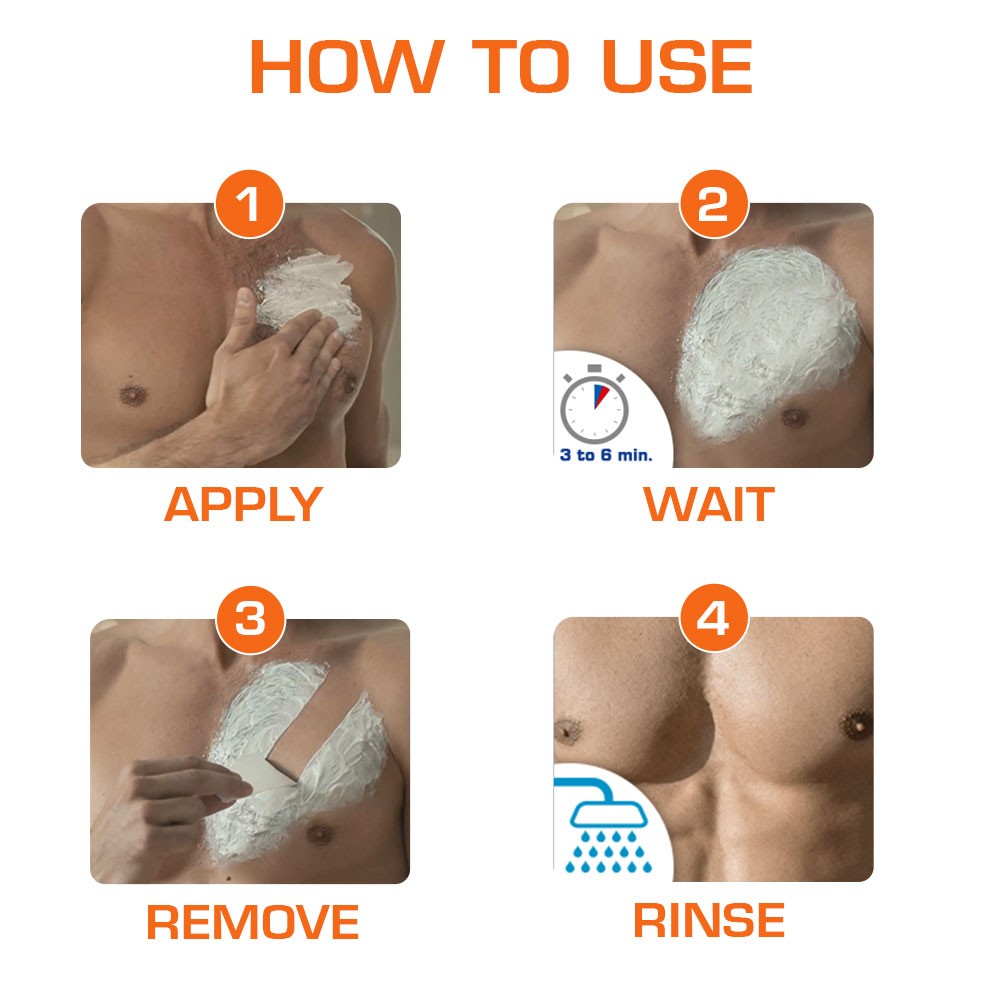 HOW TO USE

1

APPLY

2

3 to 6 min.

WAIT

3

REMOVE

4

RINSE